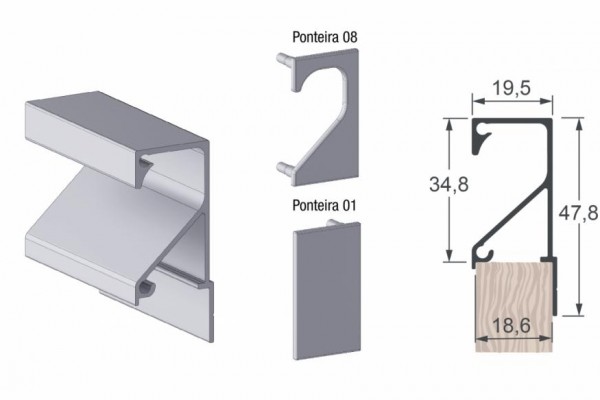 Ponteira 08

Ponteira 01

19,5

34,8

47,8

18,6