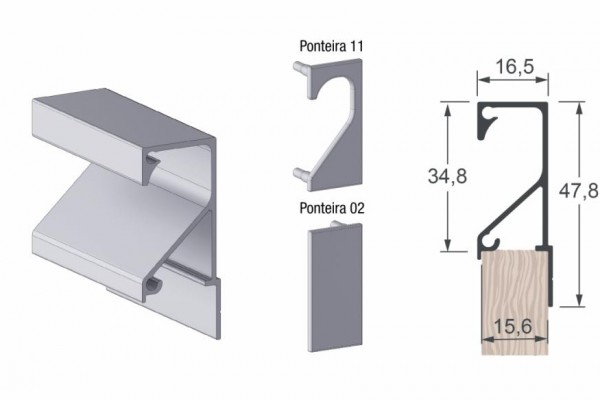 Ponteira 11

Ponteira 02

16,5

34,8

47,8

15,6