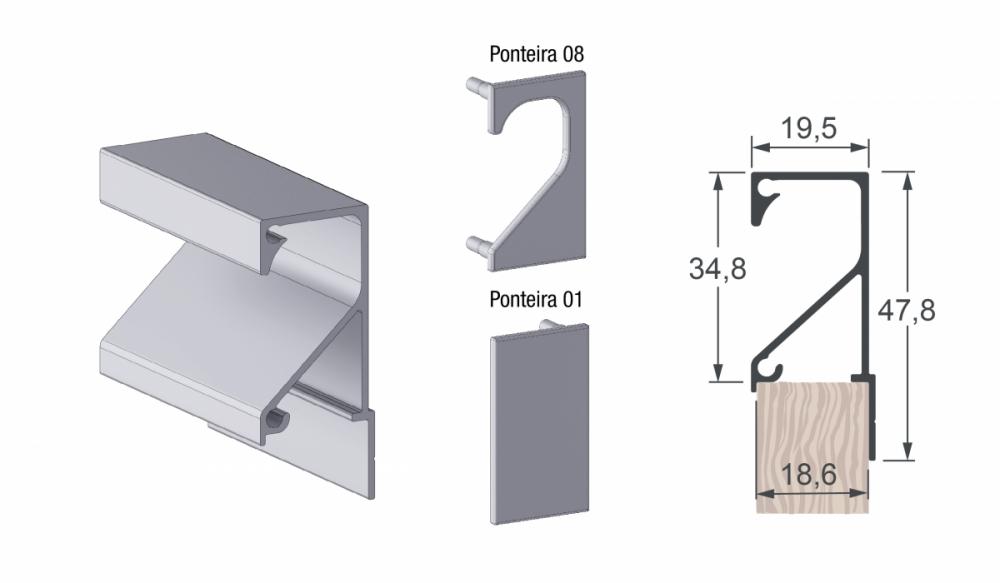 Ponteira 08

Ponteira 01

19,5

34,8

47,8

18,6